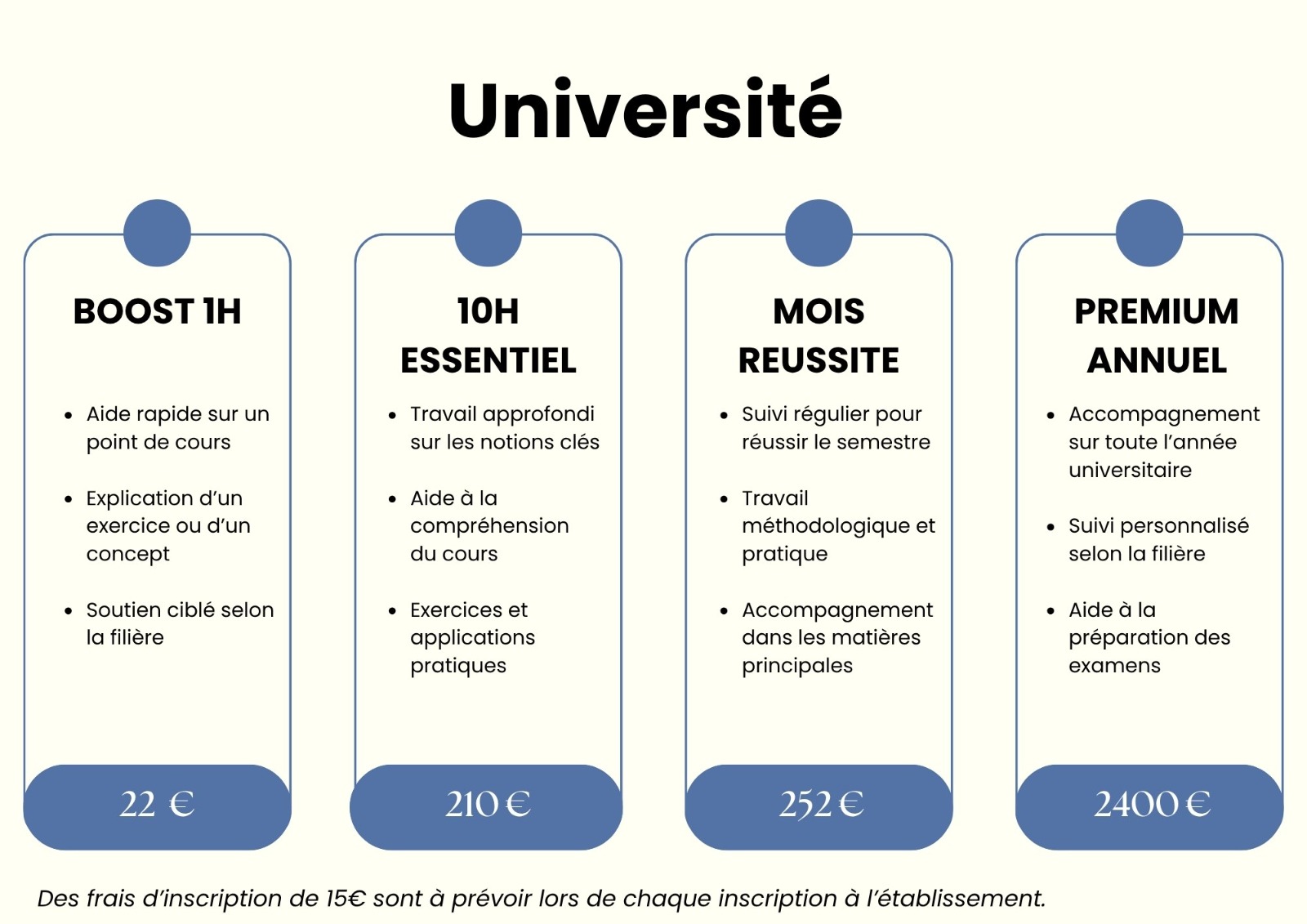 Université

BOOST 1H

• Aide rapide sur un point de cours
• Explication d'un exercice ou d'un concept
• Soutien ciblé selon la filière

22 €

10H ESSENTIEL

• Travail approfondi sur les notions clés
• Aide à la compréhension du cours
• Exercices et applications pratiques

210 €

MOIS REUSSITE

• Suivi régulier pour réussir le semestre
• Travail méthodologique et pratique
• Accompagnement dans les matières principales

252 €

PREMIUM ANNUEL

• Accompagnement sur toute l'année universitaire
• Suivi personnalisé selon la filière
• Aide à la préparation des examens

2400 €

Des frais d'inscription de 15€ sont à prévoir lors de chaque inscription à l'établissement.