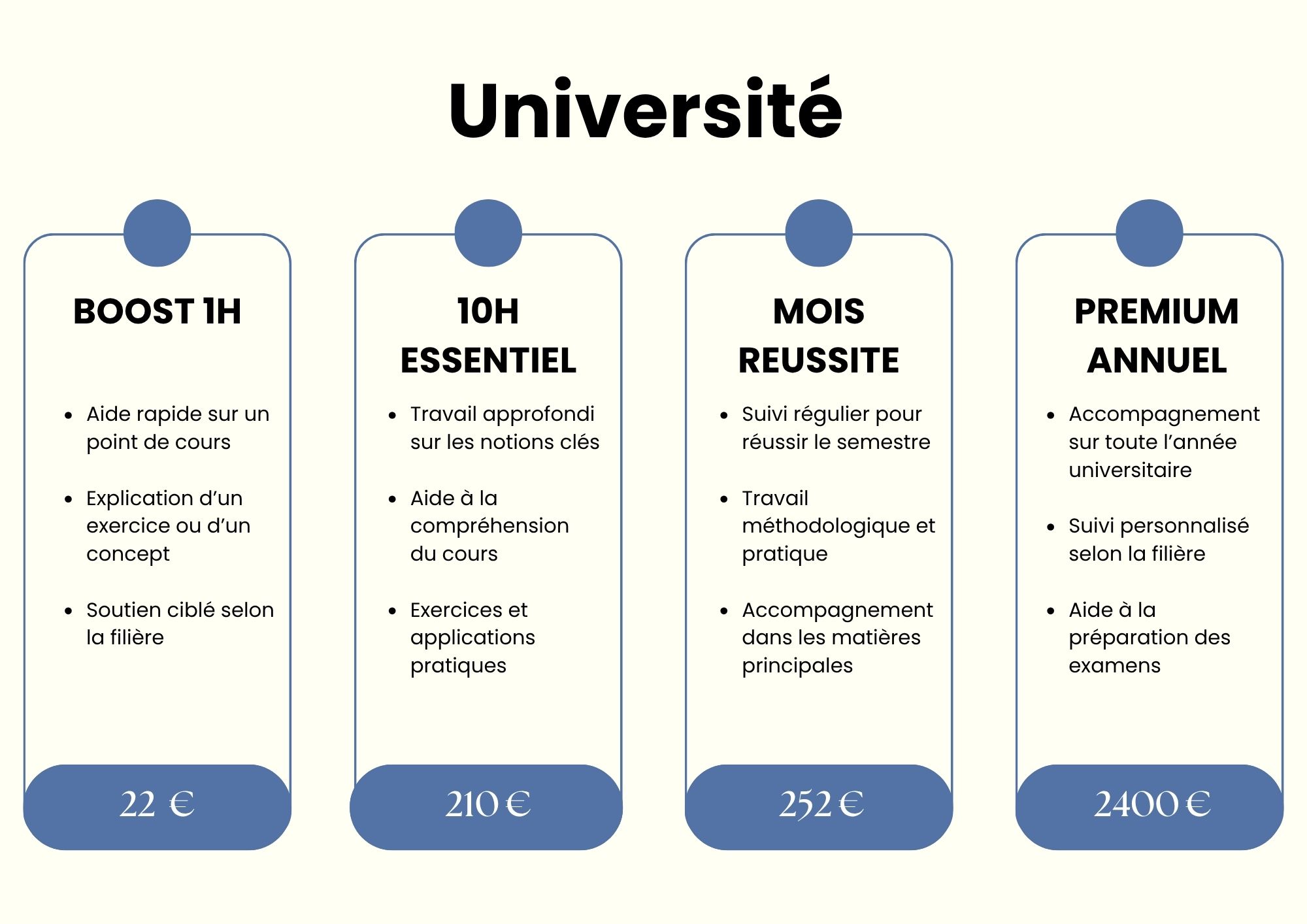 Université

BOOST 1H

• Aide rapide sur un point de cours
• Explication d'un exercice ou d'un concept
• Soutien ciblé selon la filière

22 €

10H ESSENTIEL

• Travail approfondi sur les notions clés
• Aide à la compréhension du cours
• Exercices et applications pratiques

210 €

MOIS REUSSITE

• Suivi régulier pour réussir le semestre
• Travail méthodologique et pratique
• Accompagnement dans les matières principales

252 €

PREMIUM ANNUEL

• Accompagnement sur toute l'année universitaire
• Suivi personnalisé selon la filière
• Aide à la préparation des examens

2400 €